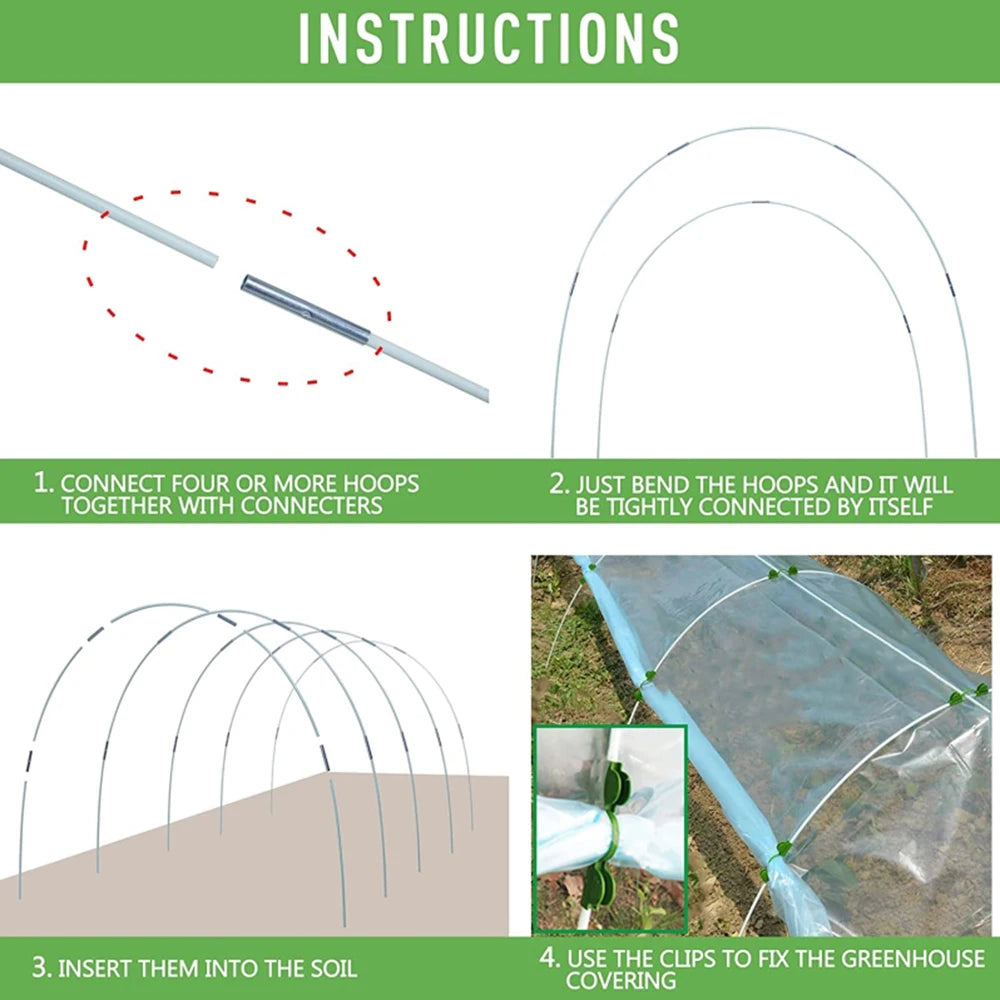 INSTRUCTIONS

1. CONNECT FOUR OR MORE HOOPS TOGETHER WITH CONNECTERS

2. JUST BEND THE HOOPS AND IT WILL BE TIGHTLY CONNECTED BY ITSELF

3. INSERT THEM INTO THE SOIL

4. USE THE CLIPS TO FIX THE GREENHOUSE COVERING